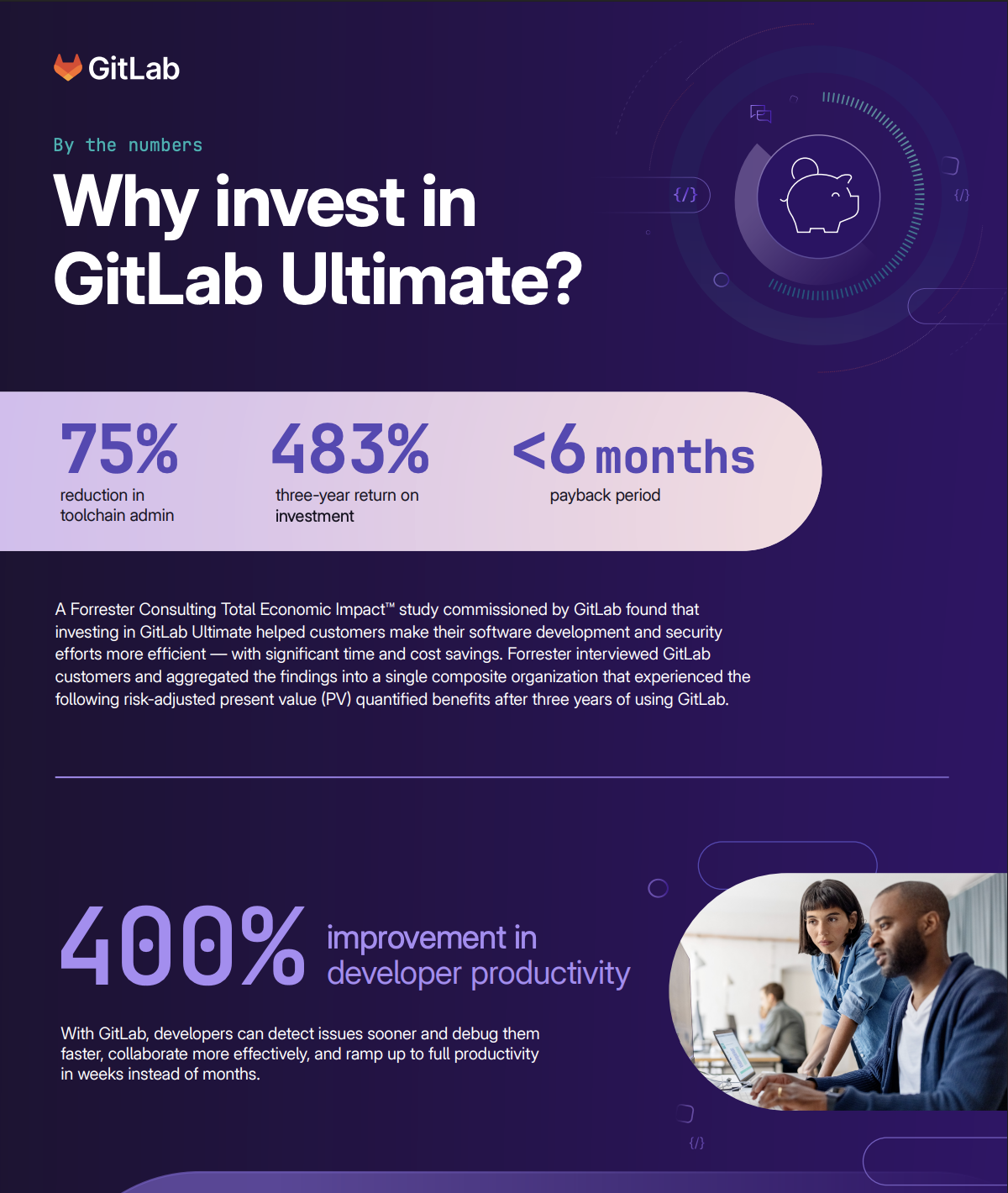 GitLab

By the numbers

Why invest in GitLab Ultimate?

{/}

{/}

75%
reduction in toolchain admin

483%
three-year return on investment

<6 months
payback period

A Forrester Consulting Total Economic Impact™ study commissioned by GitLab found that investing in GitLab Ultimate helped customers make their software development and security efforts more efficient — with significant time and cost savings. Forrester interviewed GitLab customers and aggregated the findings into a single composite organization that experienced the following risk-adjusted present value (PV) quantified benefits after three years of using GitLab.

400% improvement in developer productivity

With GitLab, developers can detect issues sooner and debug them faster, collaborate more effectively, and ramp up to full productivity in weeks instead of months.

{/}